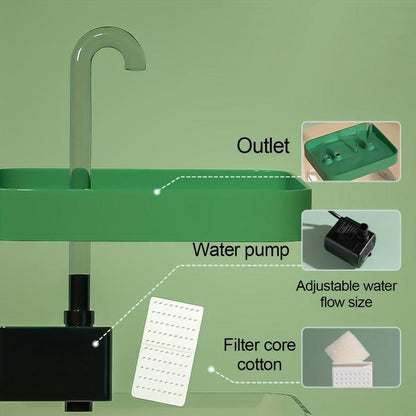 Outlet

Water pump

Adjustable water flow size

Filter core cotton