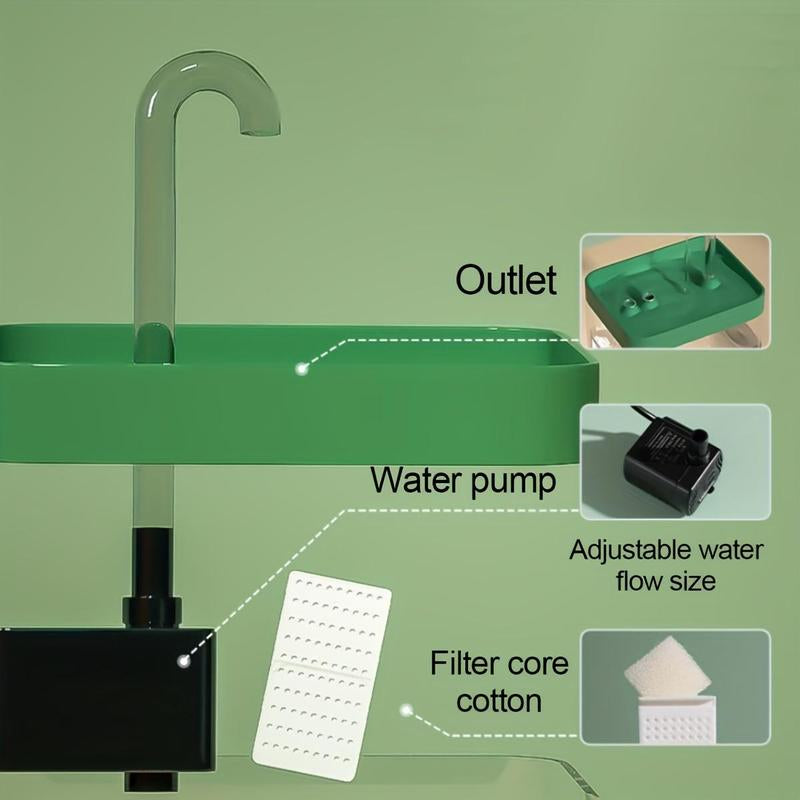 Outlet

Water pump

Adjustable water flow size

Filter core cotton