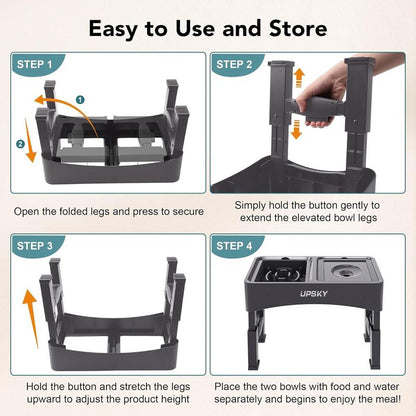 Easy to Use and Store

STEP 1

1

2

Open the folded legs and press to secure

STEP 2

Simply hold the button gently to extend the elevated bowl legs

STEP 3

Hold the button and stretch the legs upward to adjust the product height

STEP 4

UPSKY

Place the two bowls with food and water separately and begins to enjoy the meal!