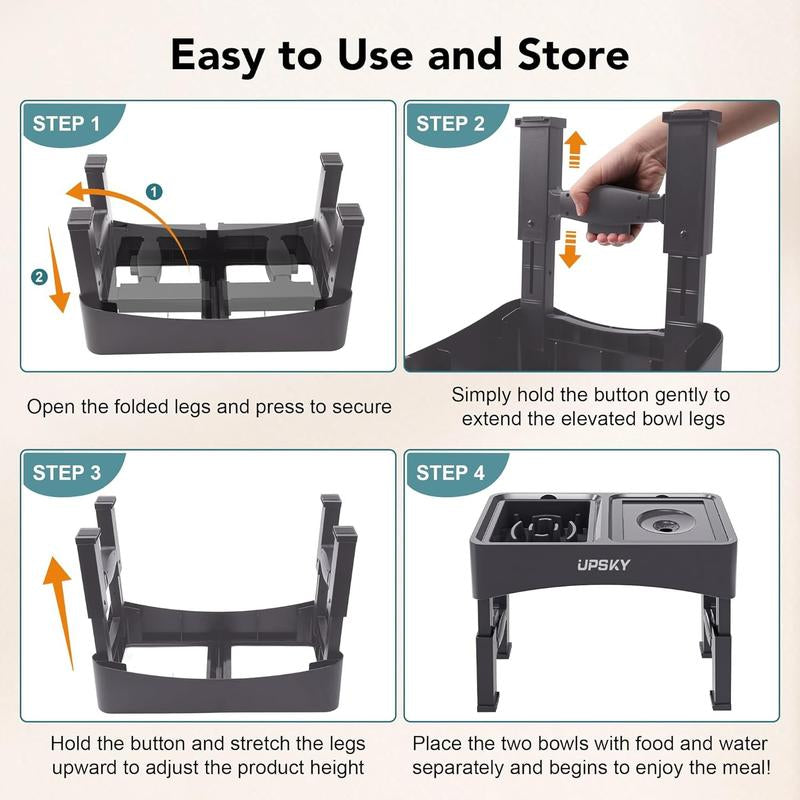 Easy to Use and Store

STEP 1

1

2

Open the folded legs and press to secure

STEP 2

Simply hold the button gently to extend the elevated bowl legs

STEP 3

Hold the button and stretch the legs upward to adjust the product height

STEP 4

UPSKY

Place the two bowls with food and water separately and begins to enjoy the meal!