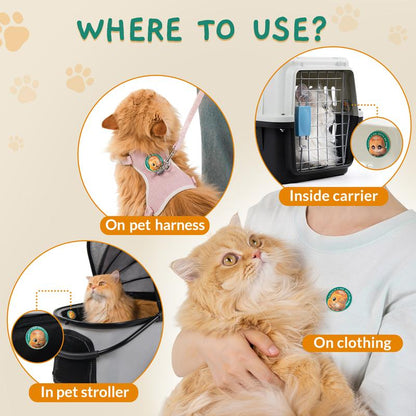 WHERE TO USE?

On pet harness

Inside carrier

In pet stroller

On clothing